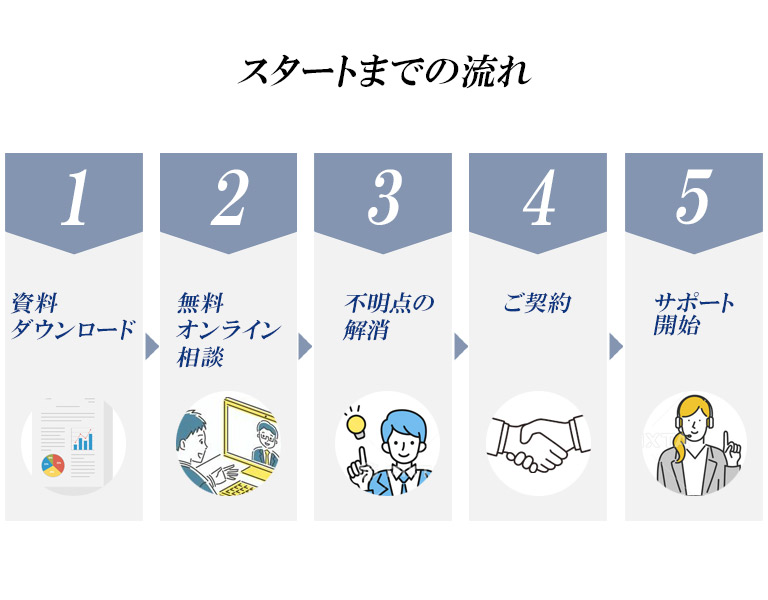 スタートまでの流れ

1

資料ダウンロード

2

無料オンライン相談

3

不明点の解消

4

ご契約

5

サポート開始